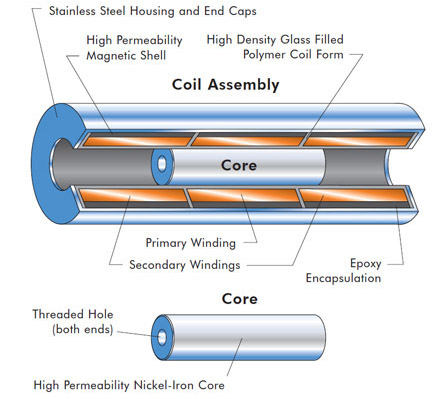 Stainless Steel Housing and End Caps

High Permeability Magnetic Shell

High Density Glass Filled Polymer Coil Form

Coil Assembly

Core

Primary Winding

Secondary Windings

Epoxy Encapsulation

Core

Threaded Hole (both ends)

High Permeability Nickel-Iron Core